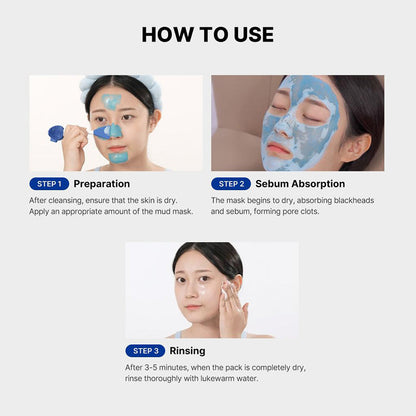 HOW TO USE

STEP 1 Preparation

After cleansing, ensure that the skin is dry. Apply an appropriate amount of the mud mask.

STEP 2 Sebum Absorption

The mask begins to dry, absorbing blackheads and sebum, forming pore clots.

STEP 3 Rinsing

After 3-5 minutes, when the pack is completely dry, rinse thoroughly with lukewarm water.